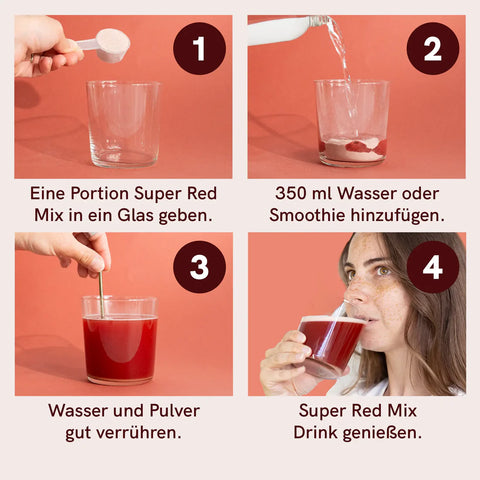 1

Eine Portion Super Red Mix in ein Glas geben.

2

350 ml Wasser oder Smoothie hinzufügen.

3

Wasser und Pulver gut verrühren.

4

Super Red Mix Drink genießen.